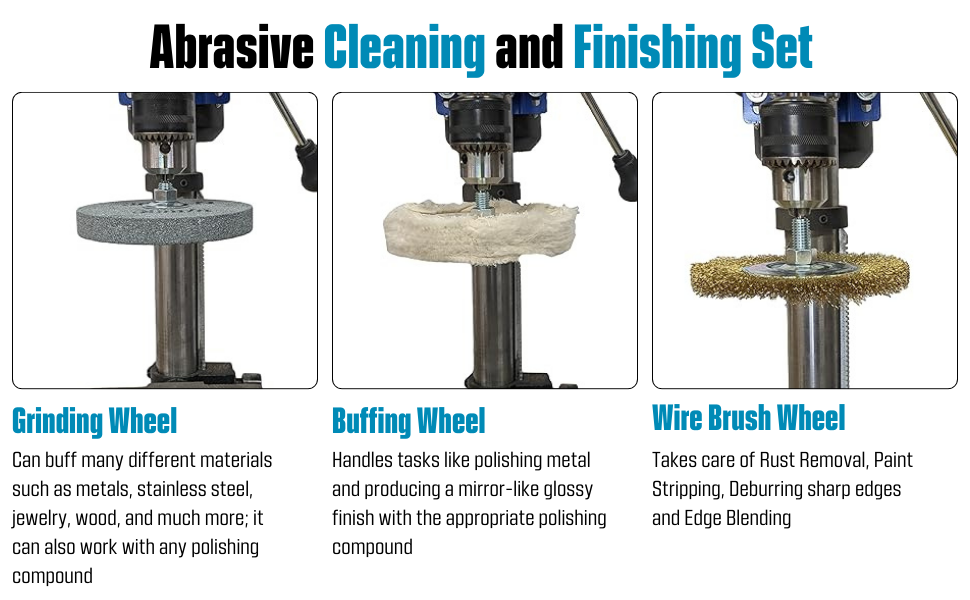 Abrasive Cleaning and Finishing Set

Grinding Wheel

Can buff many different materials such as metals, stainless steel, jewelry, wood, and much more; it can also work with any polishing compound

Buffing Wheel

Handles tasks like polishing metal and producing a mirror-like glossy finish with the appropriate polishing compound

Wire Brush Wheel

Takes care of Rust Removal, Paint Stripping, Deburring sharp edges and Edge Blending