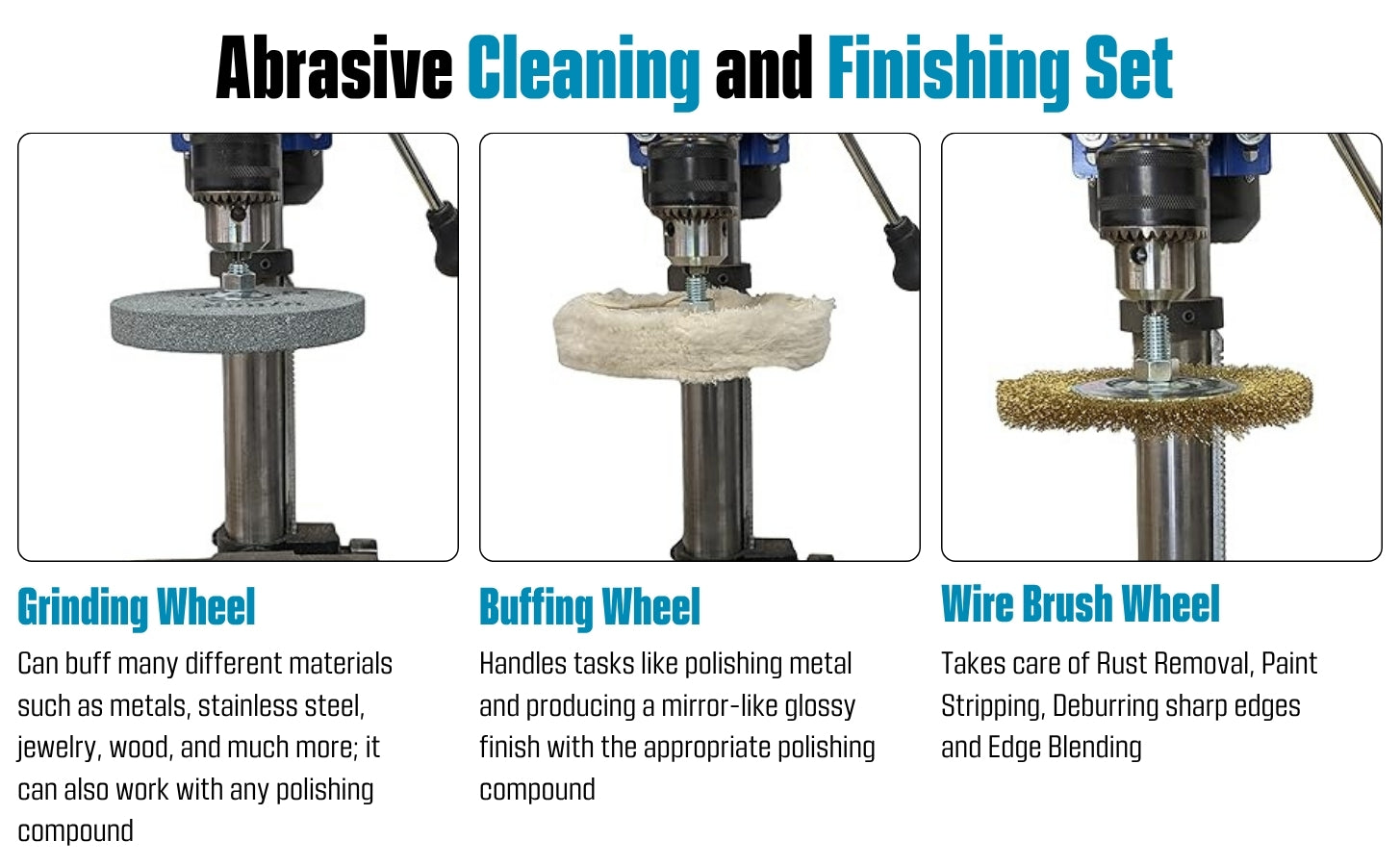 Abrasive Cleaning and Finishing Set

Grinding Wheel

Can buff many different materials such as metals, stainless steel, jewelry, wood, and much more; it can also work with any polishing compound

Buffing Wheel

Handles tasks like polishing metal and producing a mirror-like glossy finish with the appropriate polishing compound

Wire Brush Wheel

Takes care of Rust Removal, Paint Stripping, Deburring sharp edges and Edge Blending