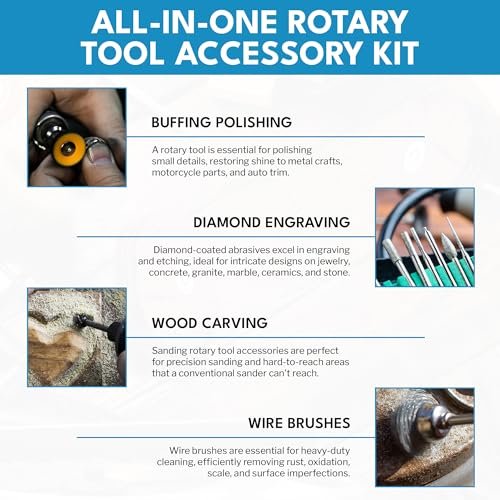 ALL-IN-ONE ROTARY TOOL ACCESSORY KIT

BUFFING POLISHING

A rotary tool is essential for polishing small details, restoring shine to metal crafts, motorcycle parts, and auto trim.

DIAMOND ENGRAVING

Diamond-coated abrasives excel in engraving and etching, ideal for intricate designs on jewelry, concrete, granite, marble, ceramics, and stone.

WOOD CARVING

Sanding rotary tool accessories are perfect for precision sanding and hard-to-reach areas that a conventional sander can't reach.

WIRE BRUSHES

Wire brushes are essential for heavy-duty cleaning, efficiently removing rust, oxidation, scale, and surface imperfections.